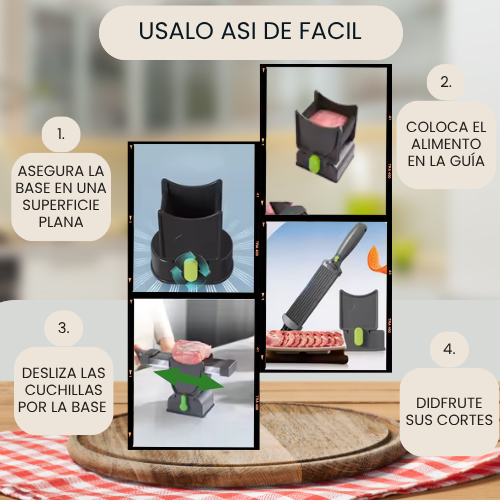 USALO ASI DE FACIL

1.

ASEGURA LA BASE EN UNA SUPERFICIE PLANA

2.

COLOCA EL ALIMENTO EN LA GUÍA

3.

DESLIZA LAS CUCHILLAS POR LA BASE

4.

DIDFRUTE SUS CORTES